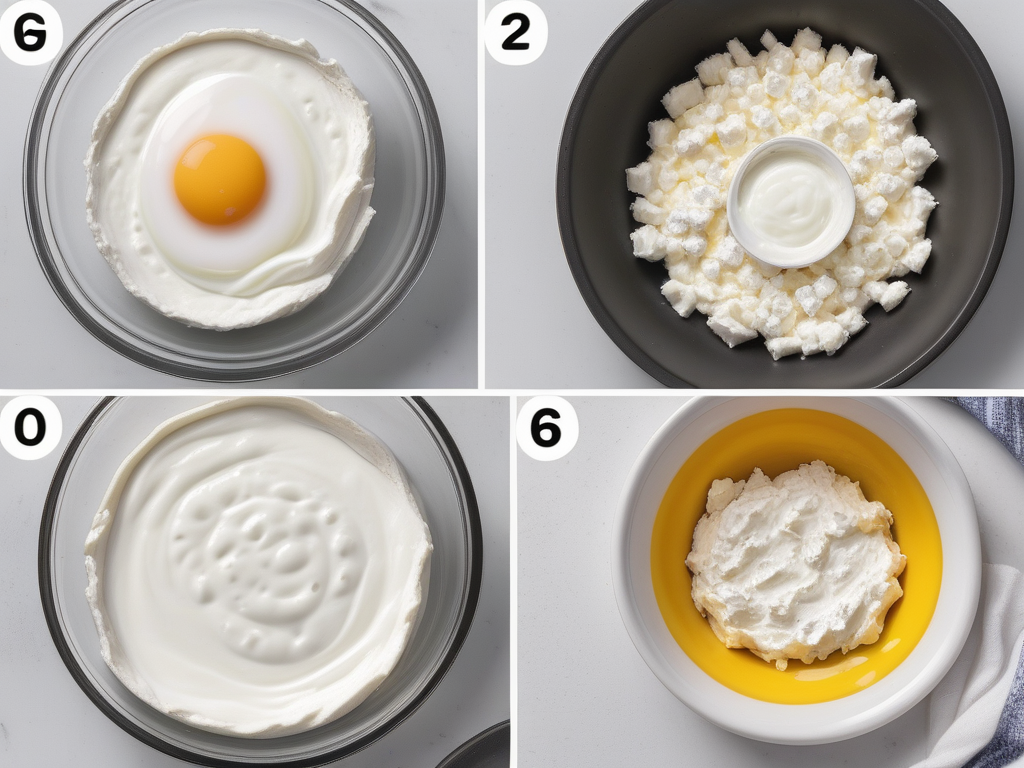 6

2

0

6