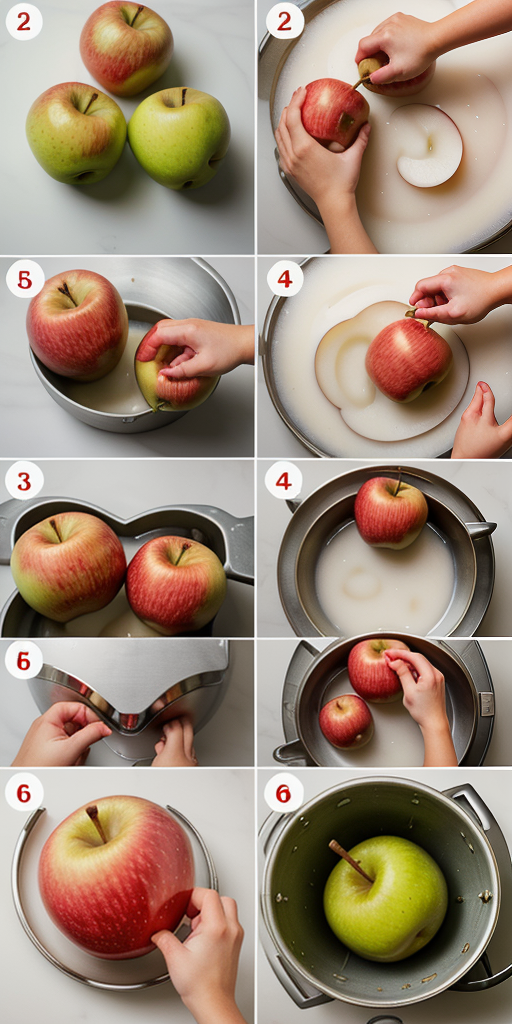 2

2

5

4

3

4

6

6

6