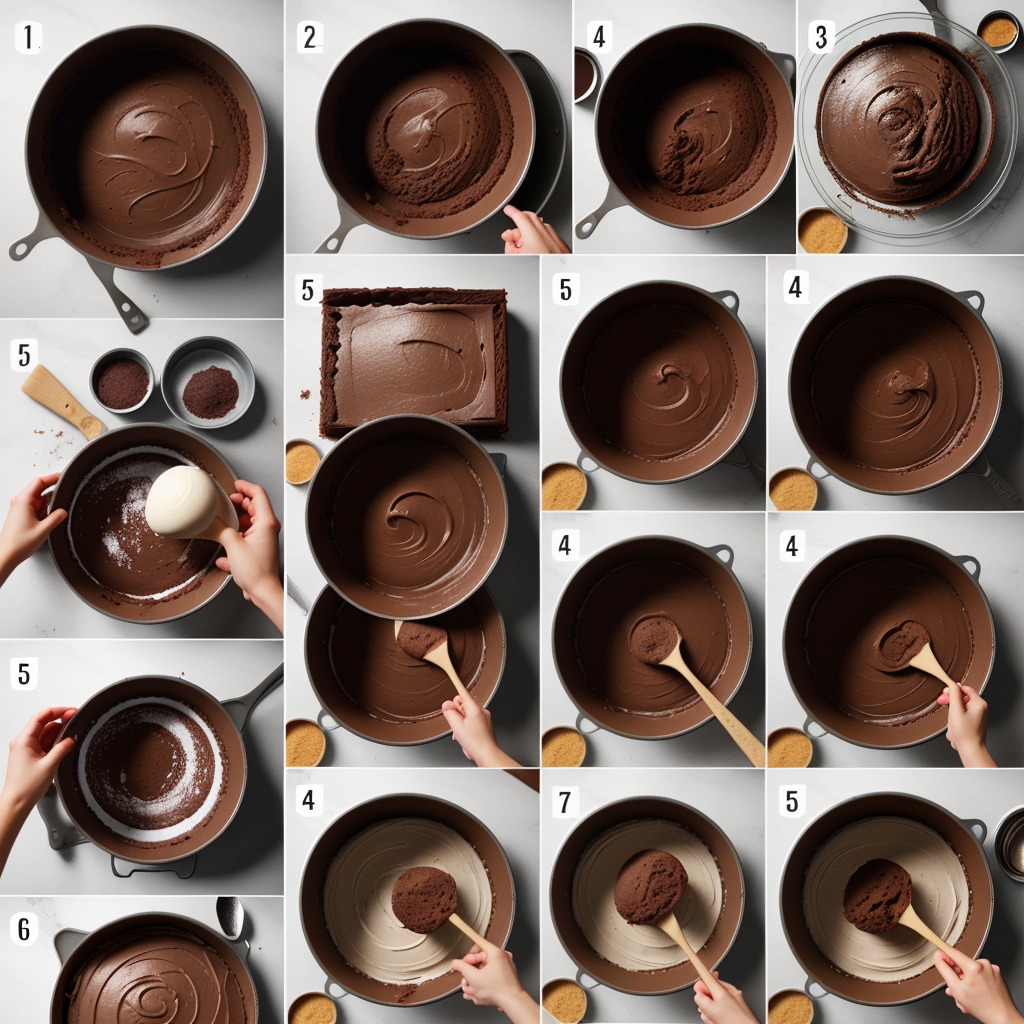 1
2
4
3
5
5
5
4
4
4
5
4
7
5
6