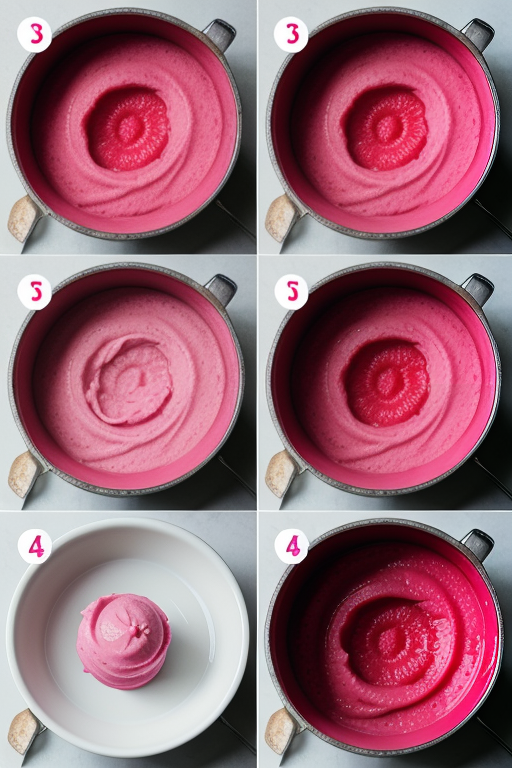 3
3
5
5
4
4