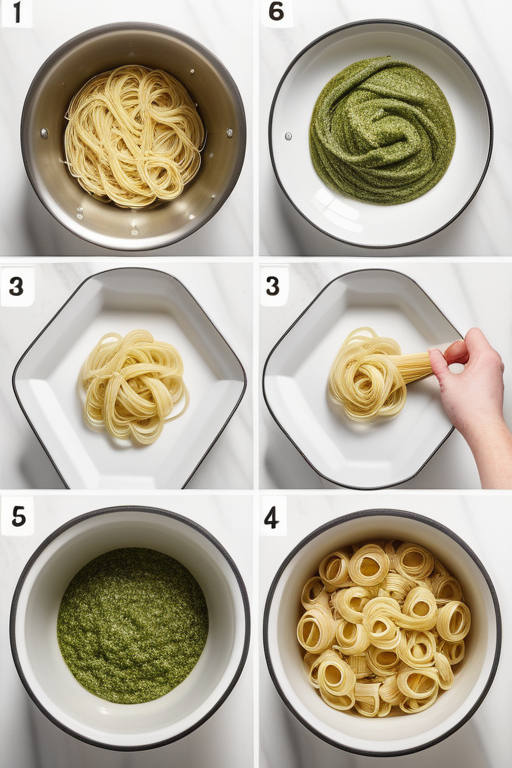 1

6

3

3

5

4