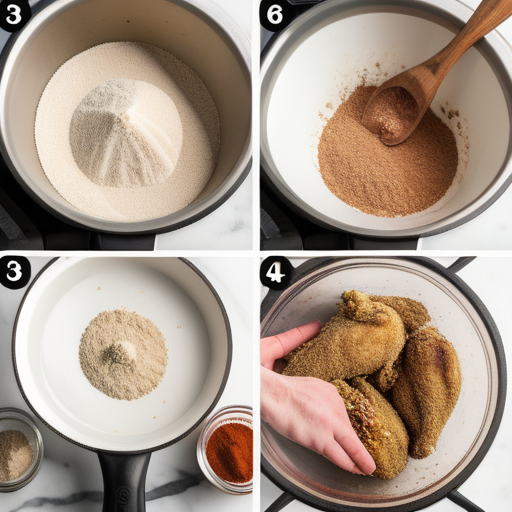 3

6

3

4